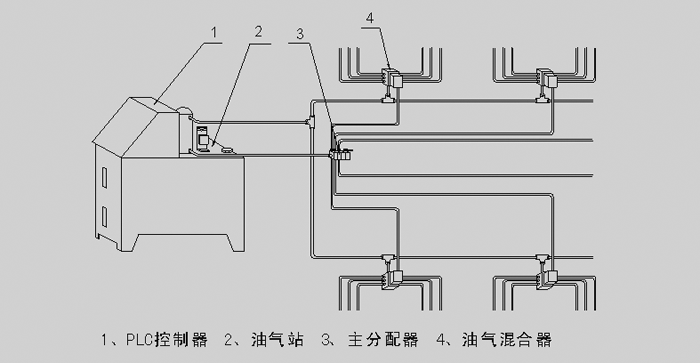 1
2
3
4

1、PLC控制器　2、油气站　3、主分配器　4、油气混合器